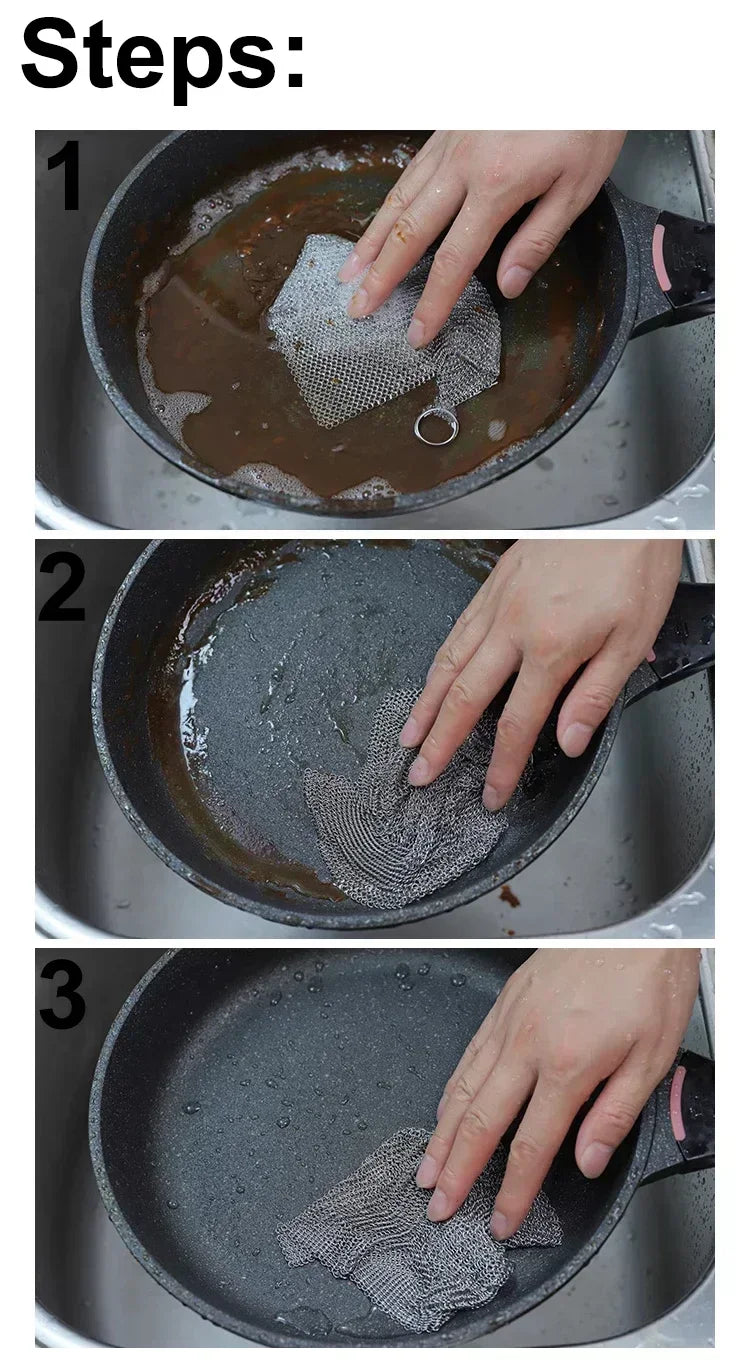 Steps:

1

2

3